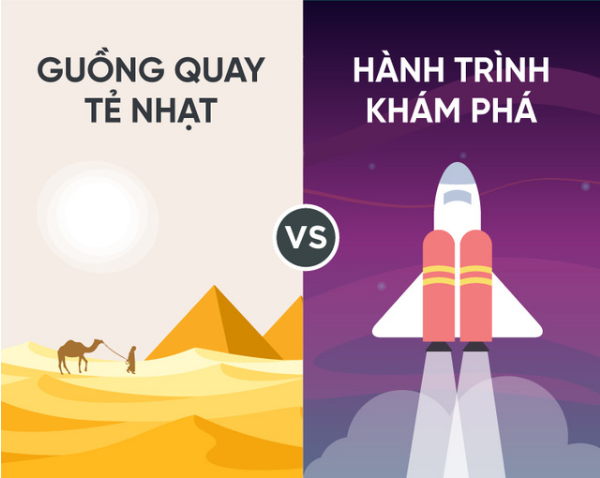 GUỒNG QUAY TẺ NHẠT

VS

HÀNH TRÌNH KHÁM PHÁ